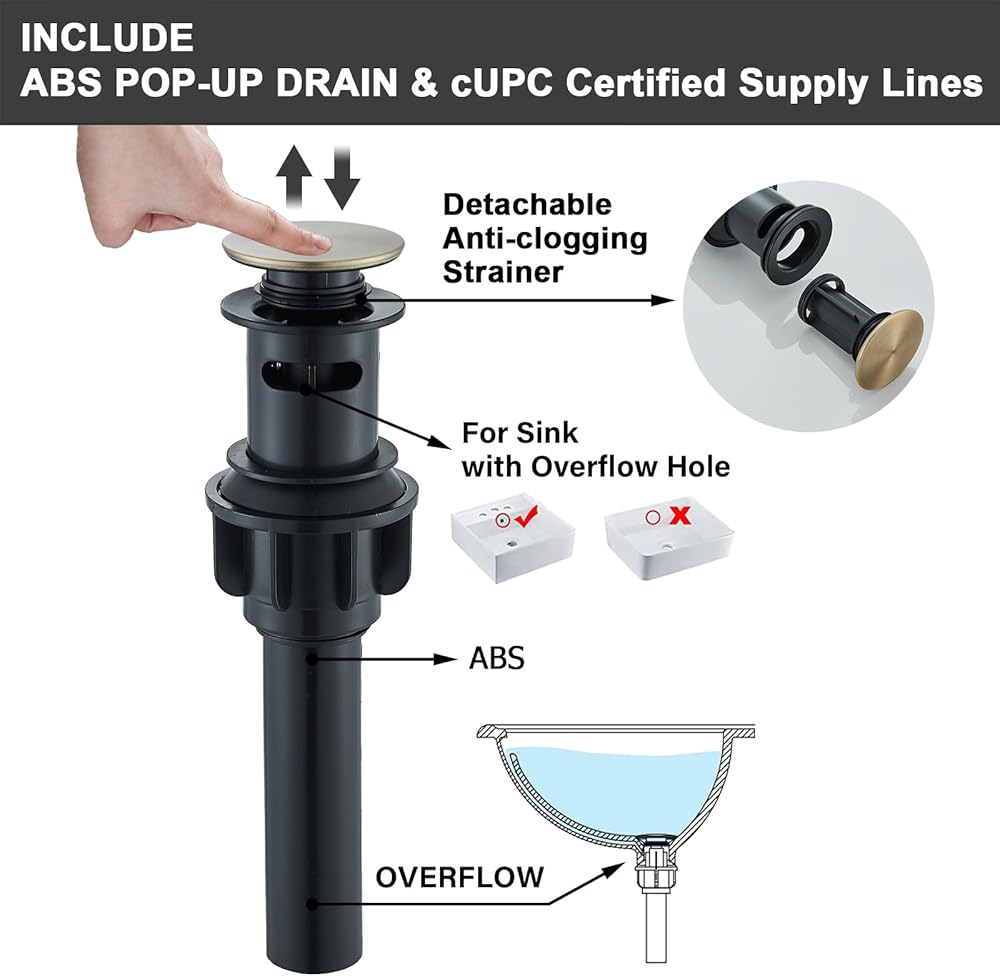 INCLUDE
ABS POP-UP DRAIN & cUPC Certified Supply Lines

Detachable
Anti-clogging
Strainer

For Sink
with Overflow Hole

ABS

OVERFLOW