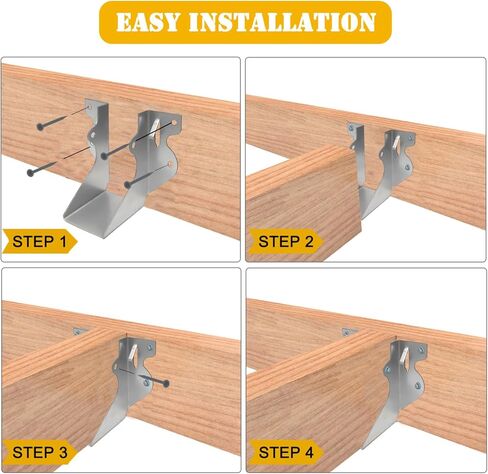 EASY INSTALLATION

STEP 1

STEP 2

STEP 3

STEP 4