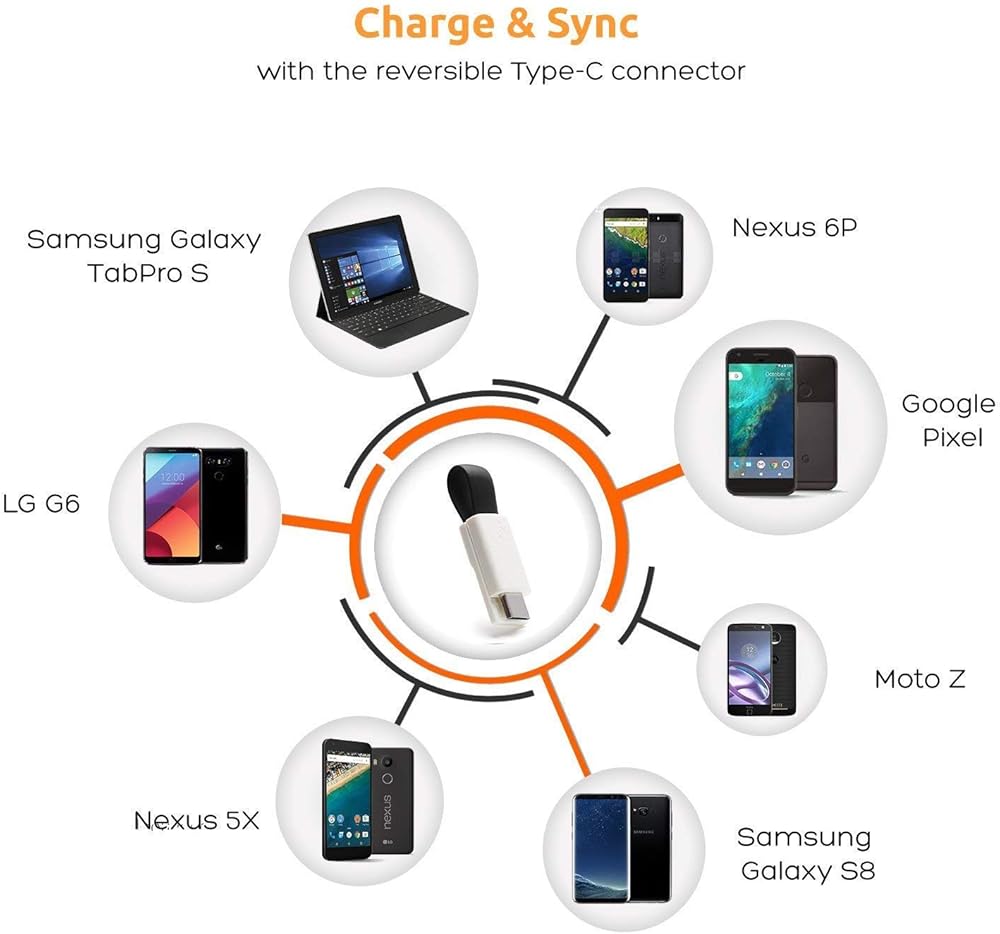 Charge & Sync
with the reversible Type-C connector

Samsung Galaxy TabPro S

Nexus 6P

Google Pixel

LG G6

Moto Z

Nexus 5X

Samsung Galaxy S8