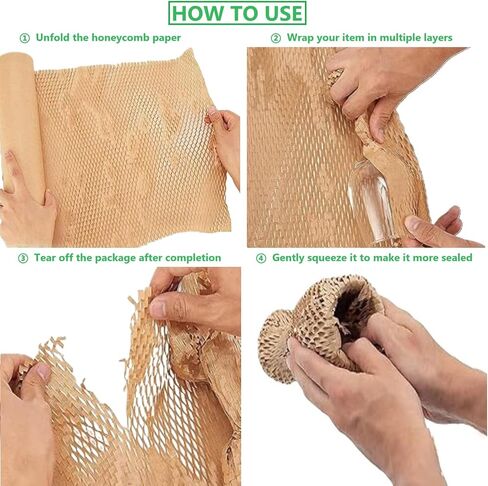 HOW TO USE

① Unfold the honeycomb paper

② Wrap your item in multiple layers

③ Tear off the package after completion

④ Gently squeeze it to make it more sealed