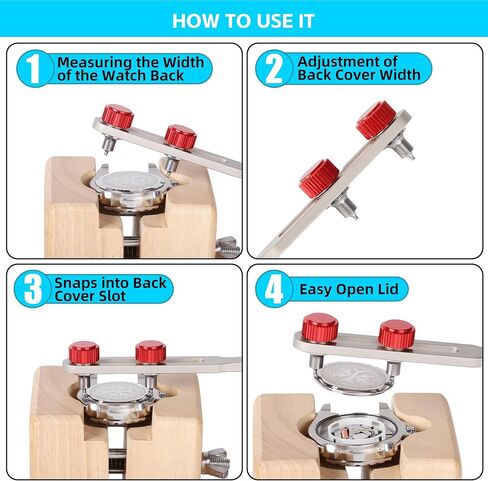 HOW TO USE IT

1 Measuring the Width of the Watch Back

2 Adjustment of Back Cover Width

3 Snaps into Back Cover Slot

4 Easy Open Lid