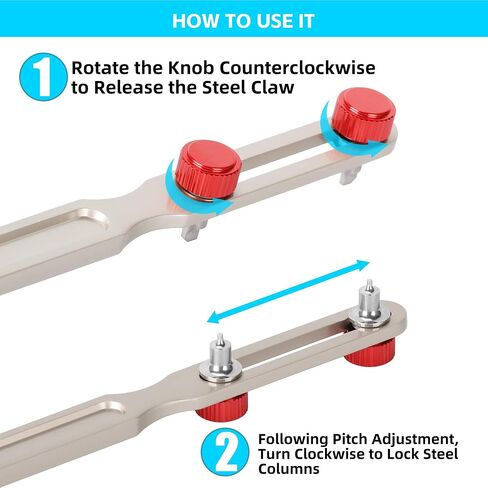 HOW TO USE IT

1 Rotate the Knob Counterclockwise to Release the Steel Claw

2 Following Pitch Adjustment, Turn Clockwise to Lock Steel Columns