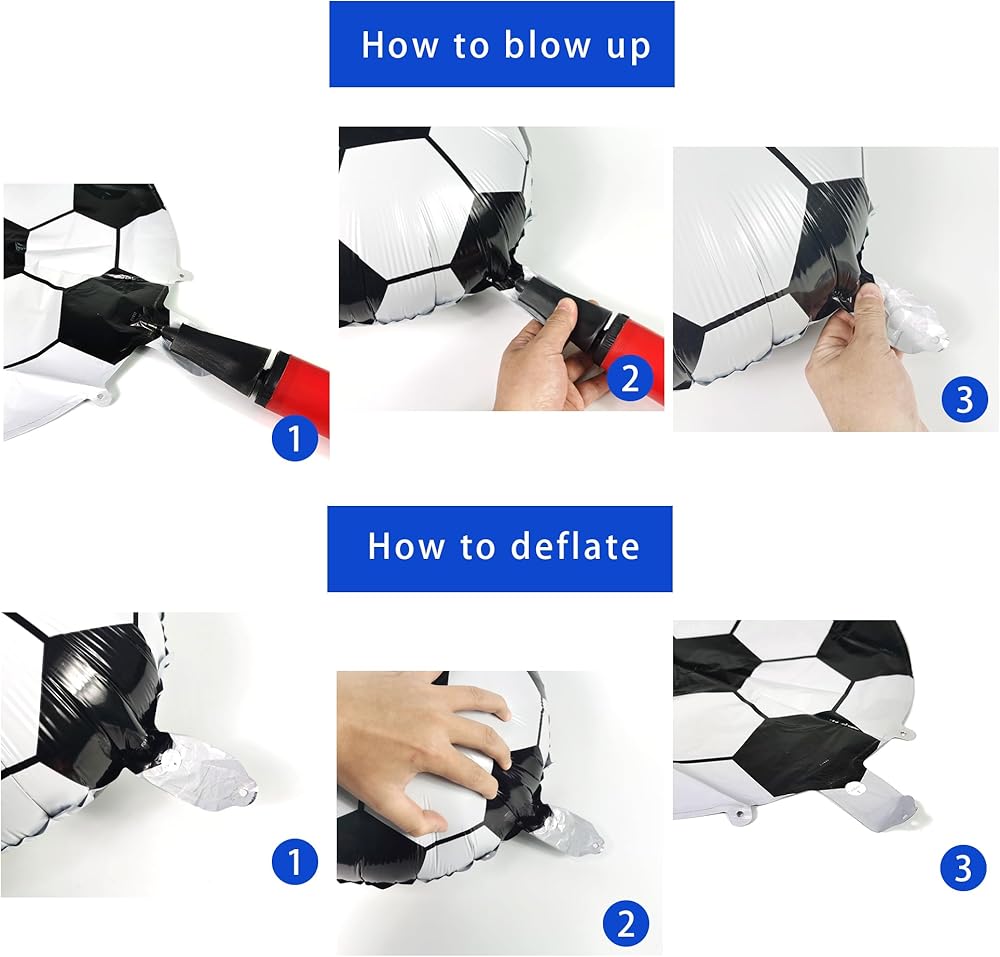 How to blow up

1

2

3

How to deflate

1

2

3