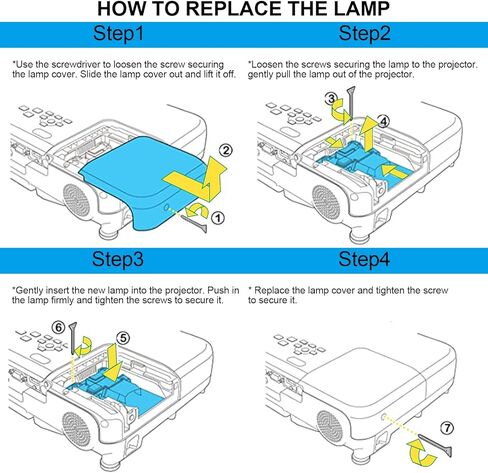 HOW TO REPLACE THE LAMP

Step1

*Use the screwdriver to loosen the screw securing the lamp cover. Slide the lamp cover out and lift it off.

2

1

Step2

*Loosen the screws securing the lamp to the projector. gently pull the lamp out of the projector.

3

4

Step3

*Gently insert the new lamp into the projector. Push in the lamp firmly and tighten the screws to secure it.

6

5

Step4

* Replace the lamp cover and tighten the screw to secure it.

7