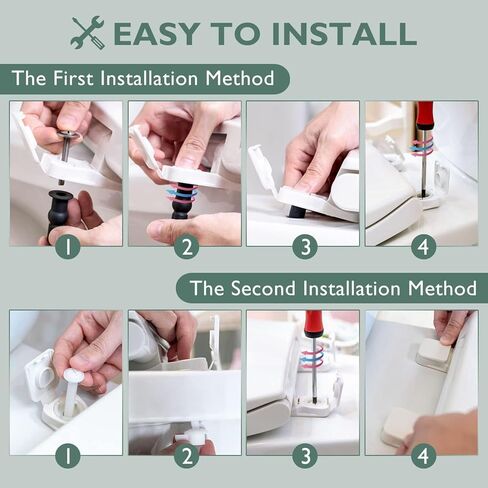 EASY TO INSTALL

The First Installation Method

1
2
3
4

The Second Installation Method

1
2
3
4