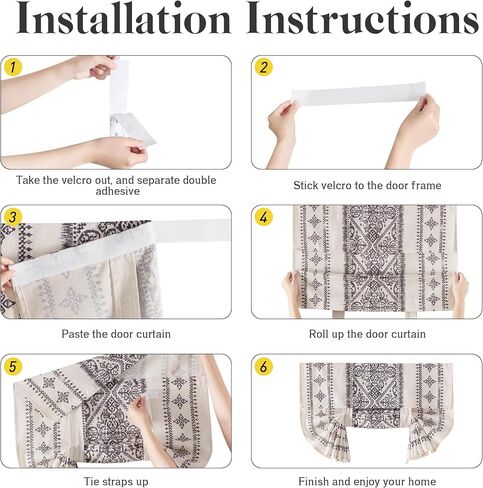 Installation Instructions

1

Take the velcro out, and separate double adhesive

2

Stick velcro to the door frame

3

Paste the door curtain

4

Roll up the door curtain

5

Tie straps up

6

Finish and enjoy your home