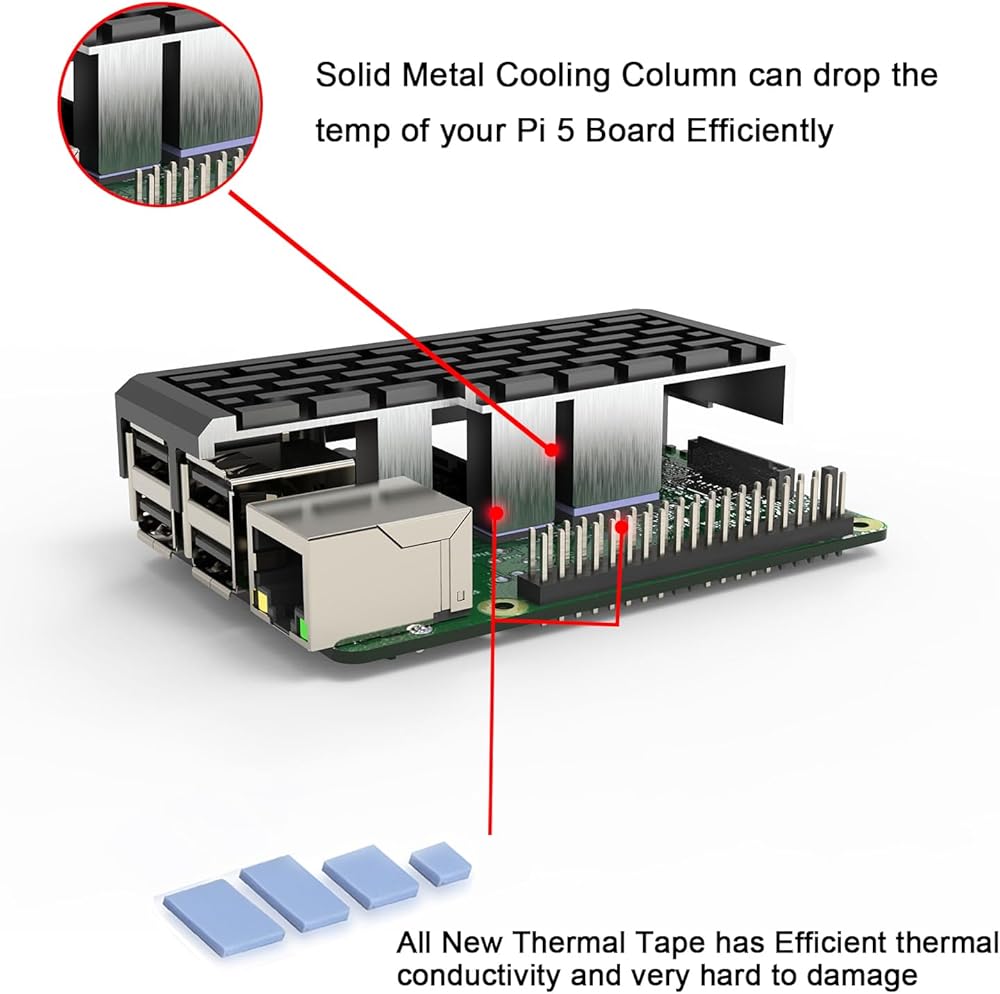 Solid Metal Cooling Column can drop the temp of your Pi 5 Board Efficiently

All New Thermal Tape has Efficient thermal conductivity and very hard to damage