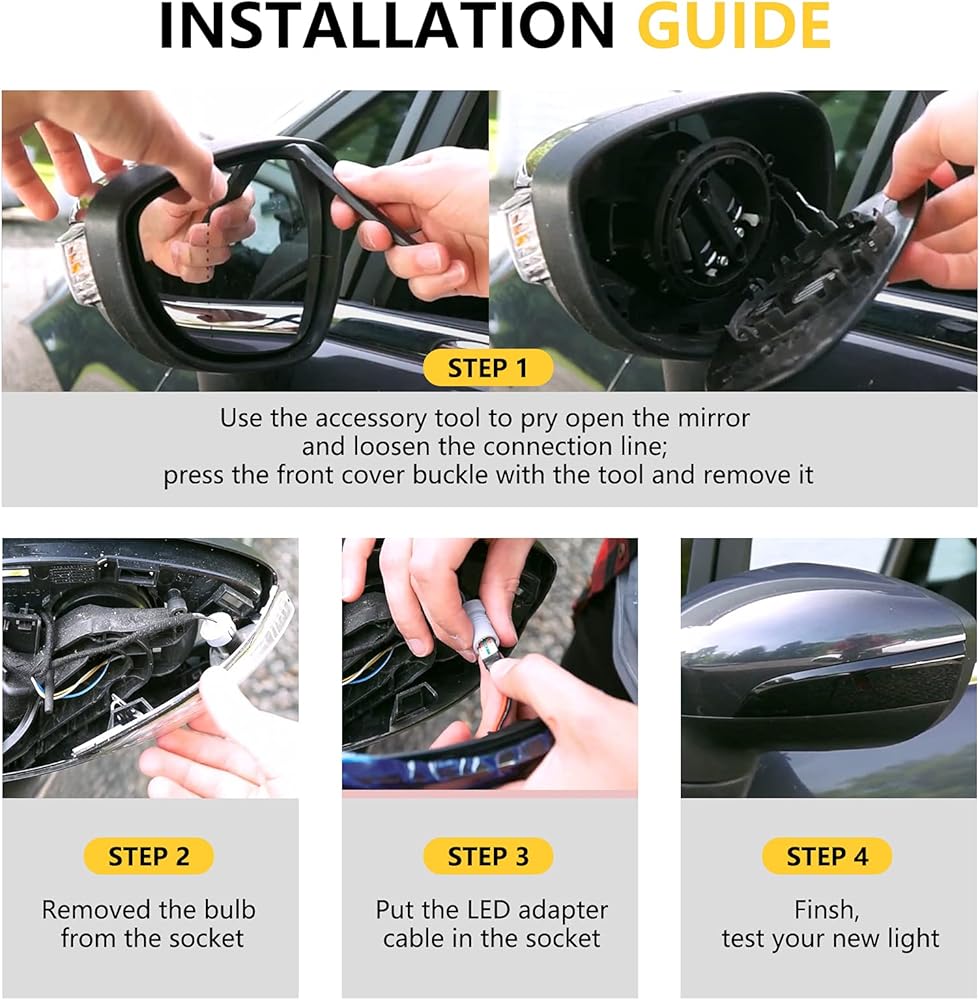 INSTALLATION GUIDE

STEP 1

Use the accessory tool to pry open the mirror and loosen the connection line; press the front cover buckle with the tool and remove it

STEP 2

Removed the bulb from the socket

STEP 3

Put the LED adapter cable in the socket

STEP 4

Finsh, test your new light