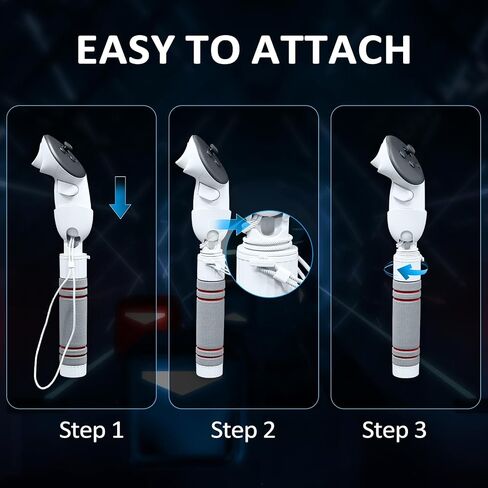 EASY TO ATTACH

Step 1

Step 2

Step 3