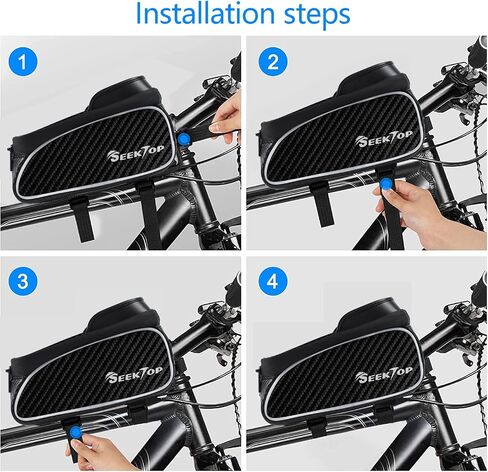 Installation steps

1

SEEKTOP

2

SEEKTOP

3

SEEKTOP

4

SEEKTOP