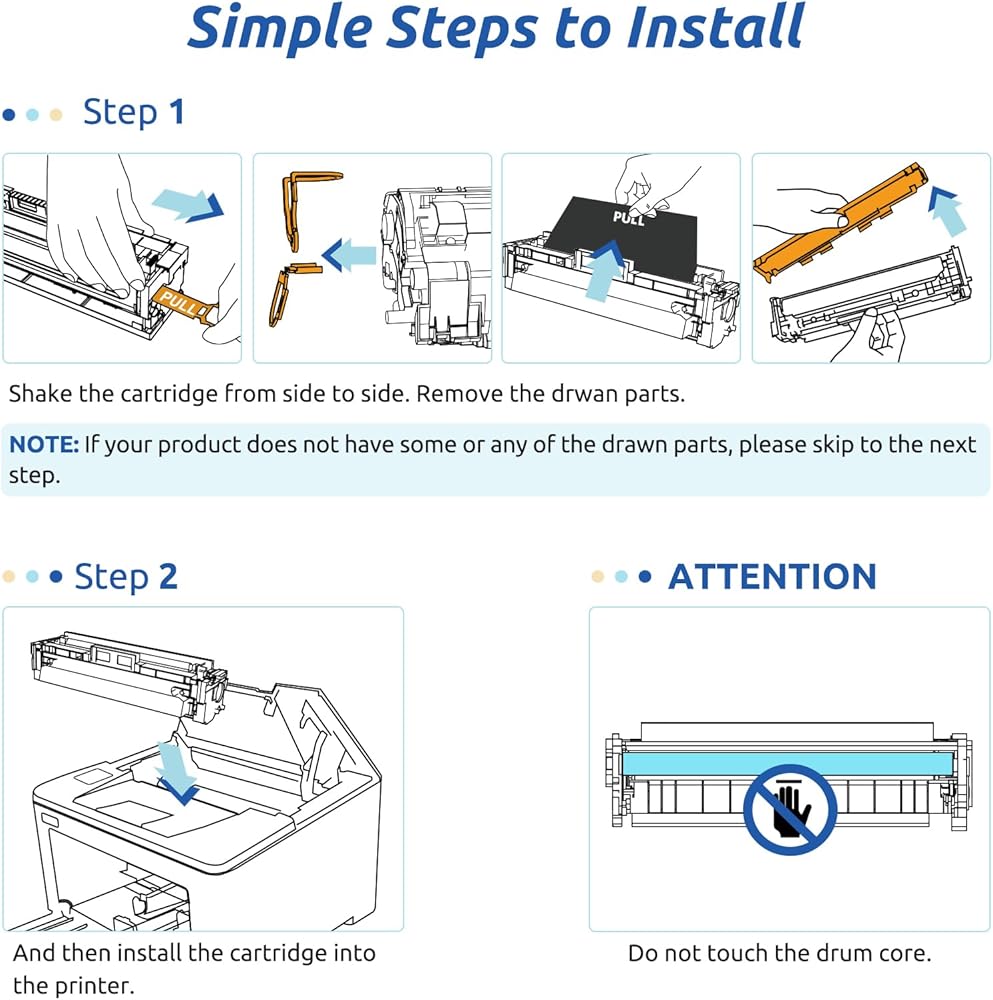 Simple Steps to Install

Step 1

PULL

PULL

Shake the cartridge from side to side. Remove the drwan parts.

NOTE: If your product does not have some or any of the drawn parts, please skip to the next step.

Step 2

And then install the cartridge into the printer.

ATTENTION

Do not touch the drum core.