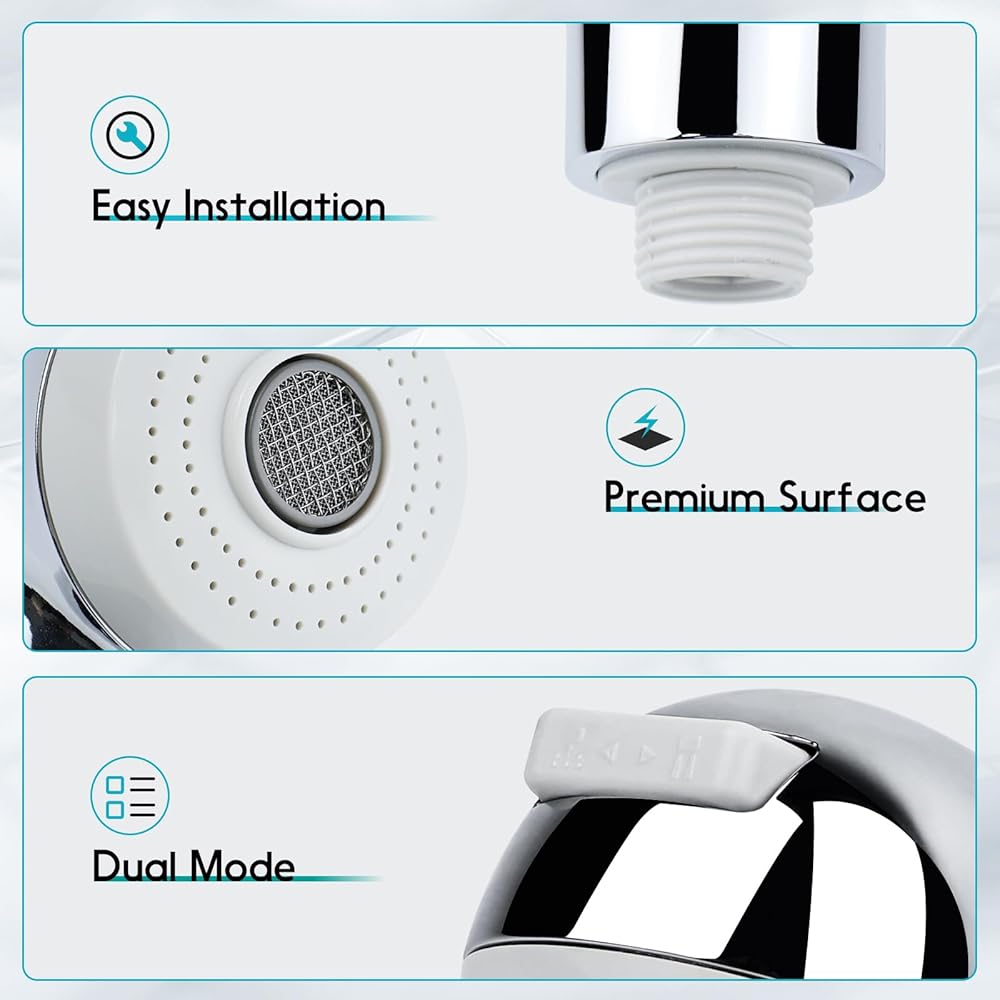 Easy Installation

Premium Surface

Dual Mode