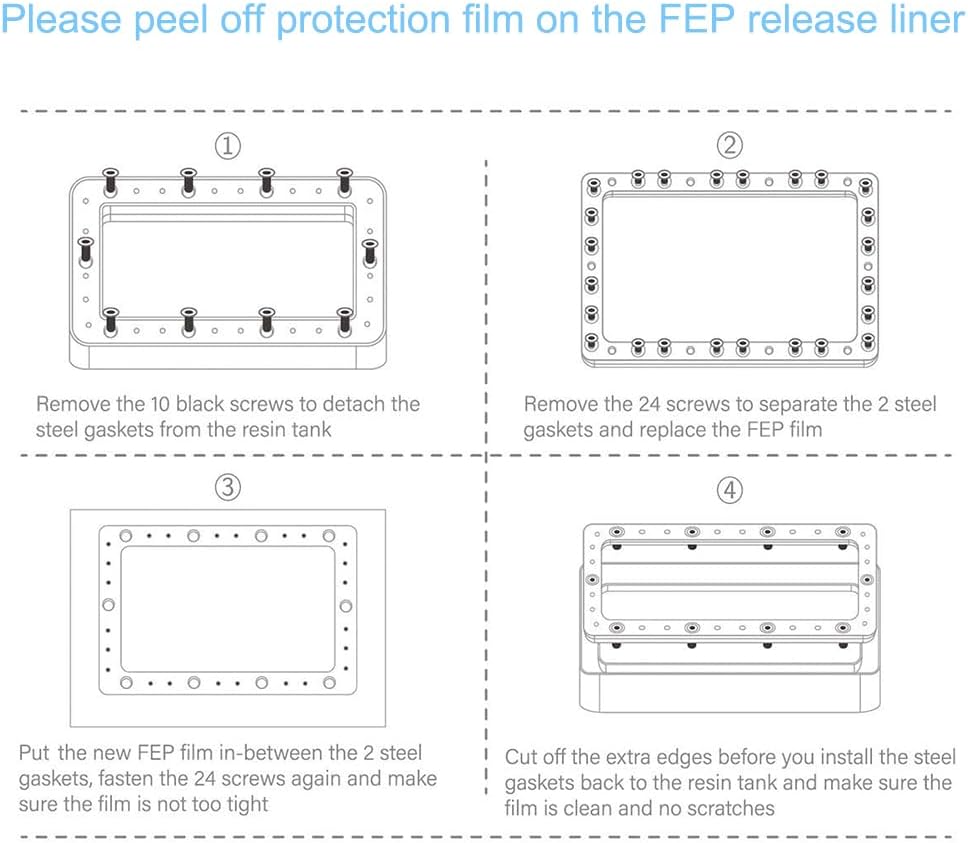 Please peel off protection film on the FEP release liner

①

Remove the 10 black screws to detach the steel gaskets from the resin tank

②

Remove the 24 screws to separate the 2 steel gaskets and replace the FEP film

③

Put the new FEP film in-between the 2 steel gaskets, fasten the 24 screws again and make sure the film is not too tight

④

Cut off the extra edges before you install the steel gaskets back to the resin tank and make sure the film is clean and no scratches