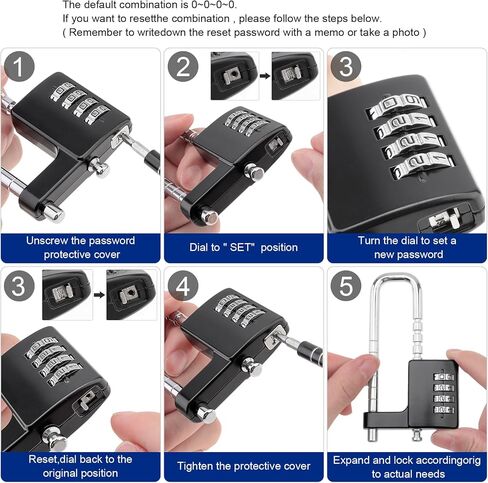 The default combination is 0~0~0~0.
If you want to resetthe combination , please follow the steps below.
( Remember to writedown the reset password with a memo or take a photo )

1
Unscrew the password protective cover

2
Dial to " SET" position

3
Turn the dial to set a new password

3
Reset,dial back to the original position

4
Tighten the protective cover

5
Expand and lock accordingorig to actual needs