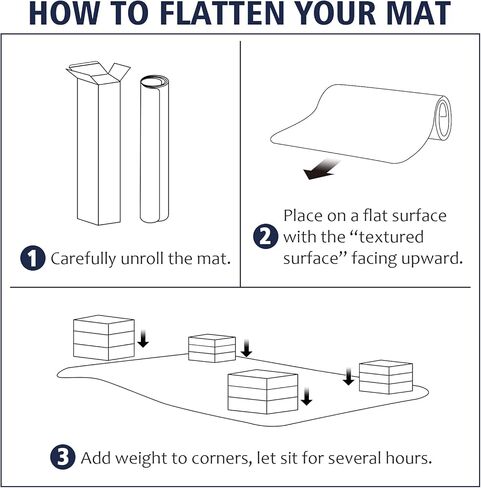 HOW TO FLATTEN YOUR MAT

1 Carefully unroll the mat.

2 Place on a flat surface with the “textured surface” facing upward.

3 Add weight to corners, let sit for several hours.