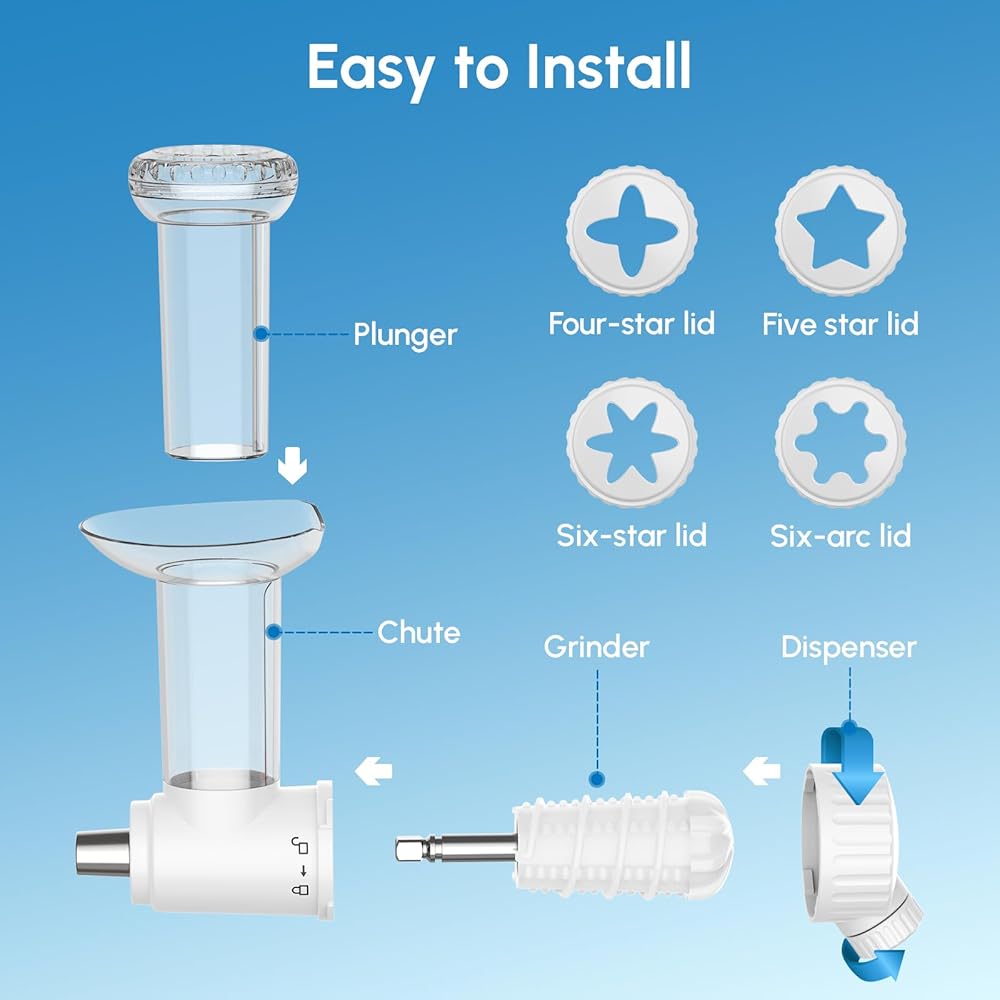 Easy to Install

Plunger

Four-star lid

Five star lid

Six-star lid

Six-arc lid

Chute

Grinder

Dispenser