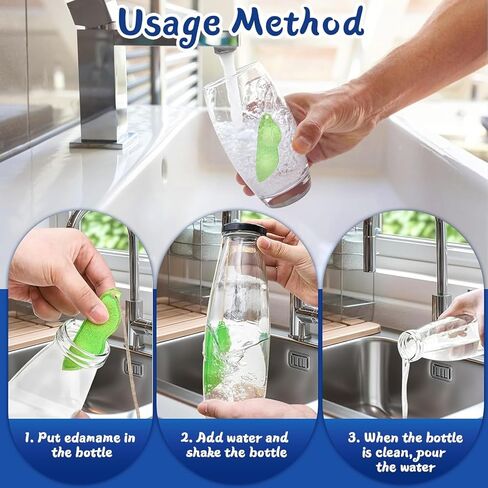 Usage Method

1. Put edamame in the bottle

2. Add water and shake the bottle

3. When the bottle is clean, pour the water