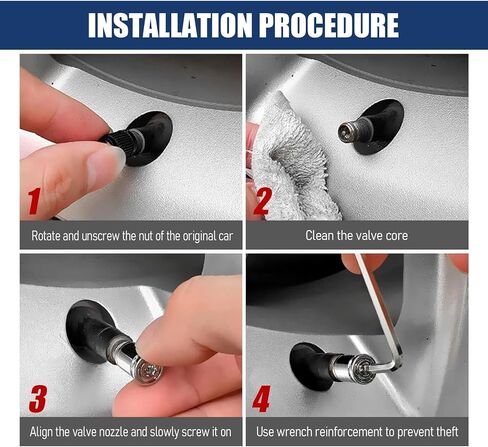 INSTALLATION PROCEDURE

1

Rotate and unscrew the nut of the original car

2

Clean the valve core

3

Align the valve nozzle and slowly screw it on

4

Use wrench reinforcement to prevent theft