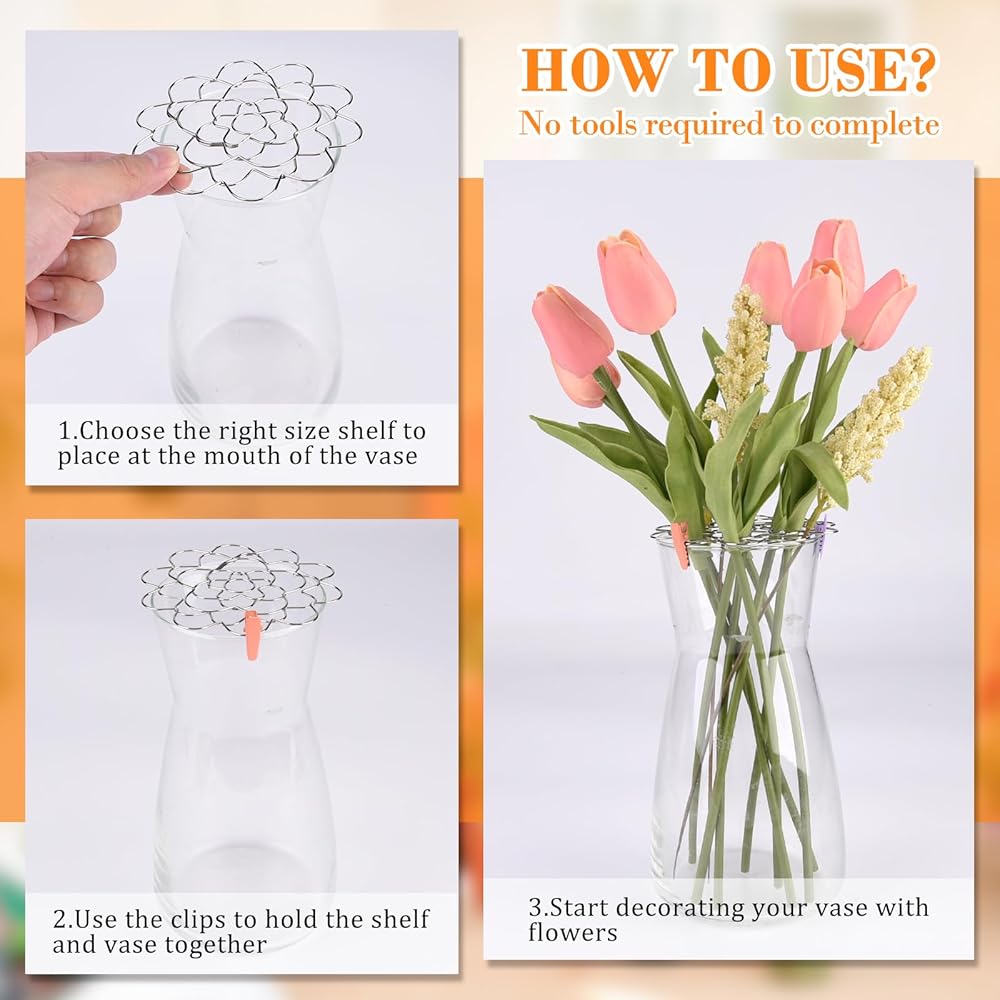 HOW TO USE?
No tools required to complete

1.Choose the right size shelf to place at the mouth of the vase

2.Use the clips to hold the shelf and vase together

3.Start decorating your vase with flowers