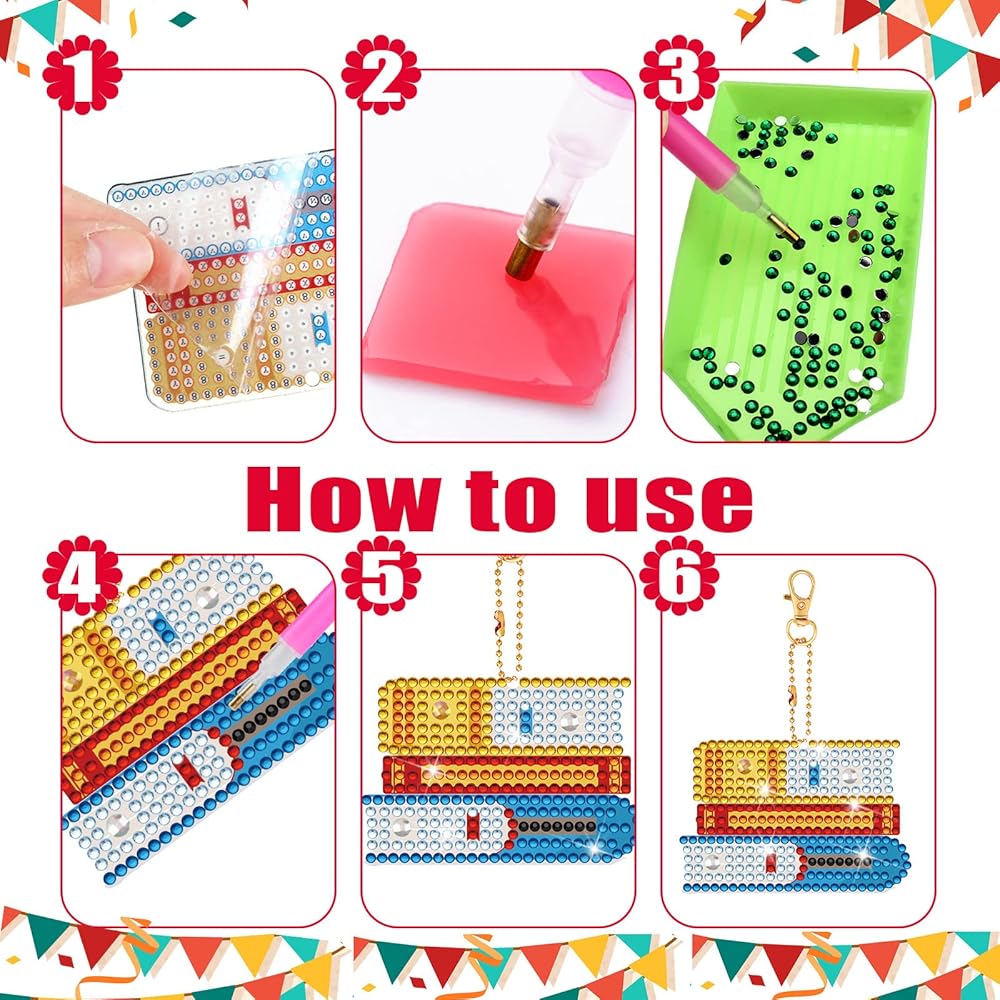 1
2
3
How to use
4
5
6