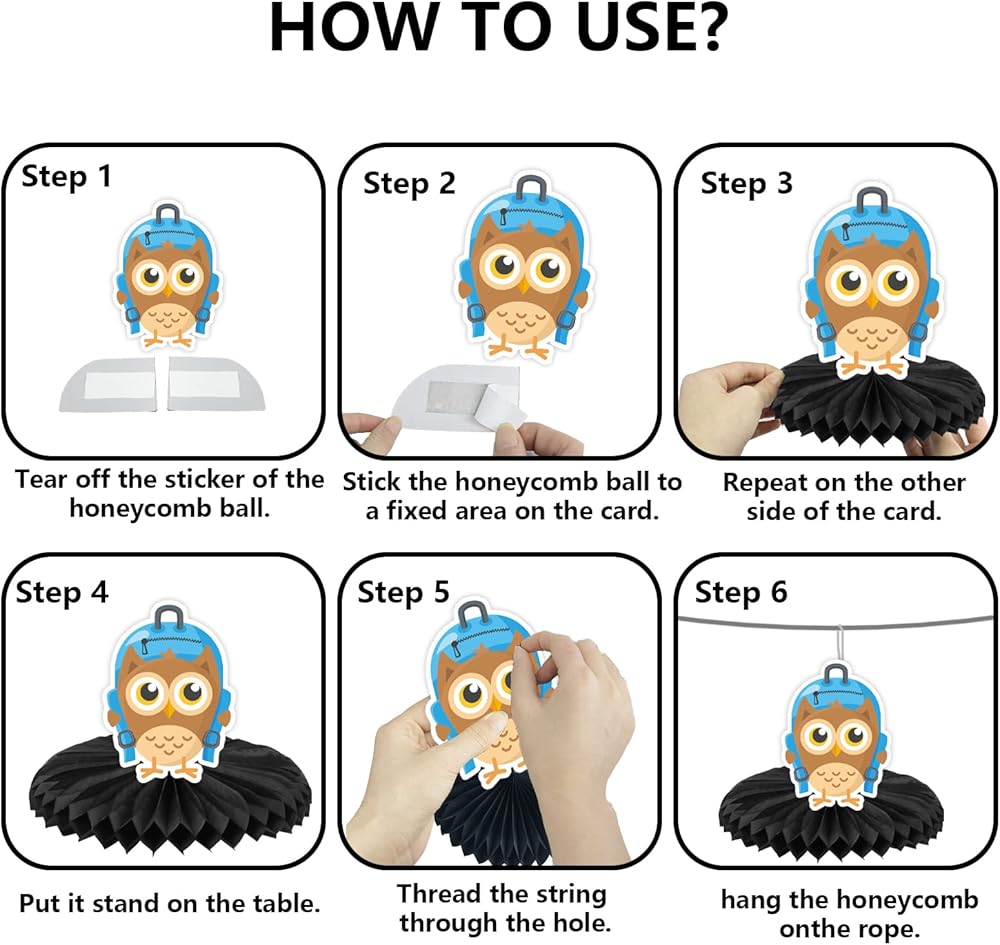 HOW TO USE?

Step 1

Tear off the sticker of the honeycomb ball.

Step 2

Stick the honeycomb ball to a fixed area on the card.

Step 3

Repeat on the other side of the card.

Step 4

Put it stand on the table.

Step 5

Thread the string through the hole.

Step 6

hang the honeycomb onthe rope.