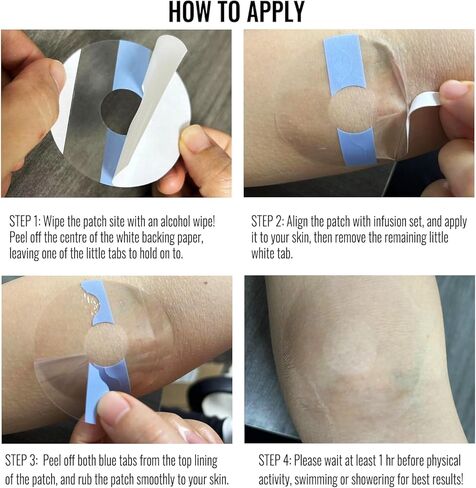 HOW TO APPLY

STEP 1: Wipe the patch site with an alcohol wipe! Peel off the centre of the white backing paper, leaving one of the little tabs to hold on to.

STEP 2: Align the patch with infusion set, and apply it to your skin, then remove the remaining little white tab.

STEP 3: Peel off both blue tabs from the top lining of the patch, and rub the patch smoothly to your skin.

STEP 4: Please wait at least 1 hr before physical activity, swimming or showering for best results!