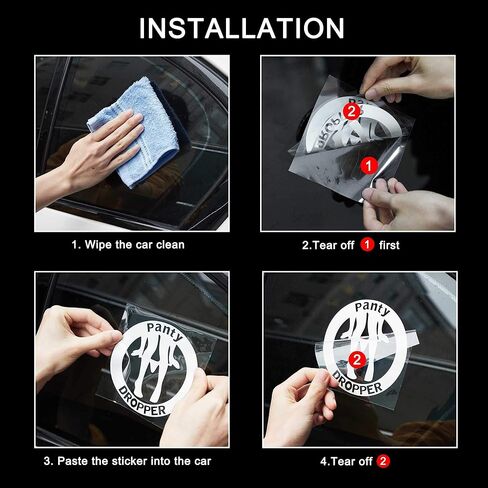 INSTALLATION

2

1

1. Wipe the car clean

2.Tear off 1 first

Panty
DROPPER

Panty
2
DROPPER

3. Paste the sticker into the car

4.Tear off 2