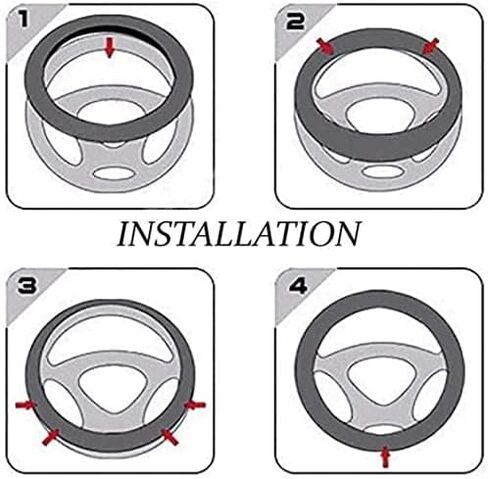 1

2

INSTALLATION

3

4