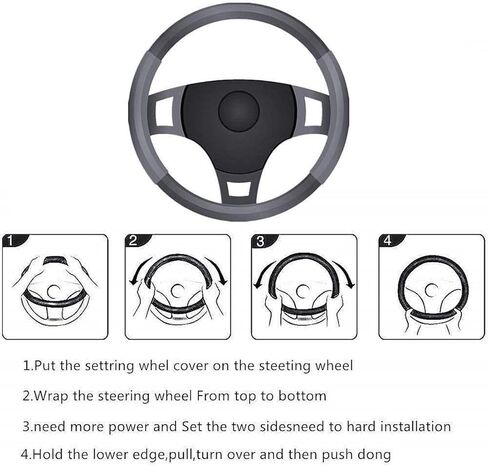 1

2

3

4

1.Put the settring whel cover on the steeting wheel

2.Wrap the steering wheel From top to bottom

3.need more power and Set the two sidesneed to hard installation

4.Hold the lower edge,pull,turn over and then push dong