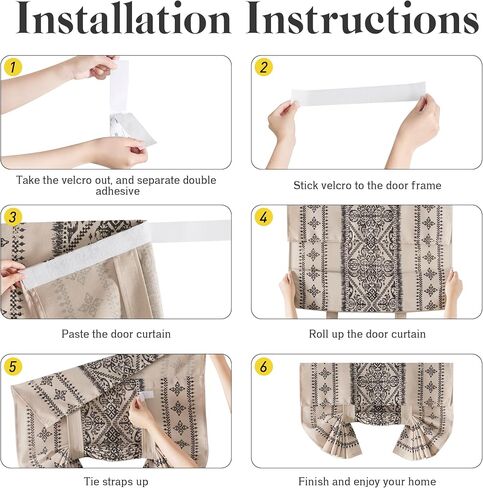 Installation Instructions

1

Take the velcro out, and separate double adhesive

2

Stick velcro to the door frame

3

Paste the door curtain

4

Roll up the door curtain

5

Tie straps up

6

Finish and enjoy your home