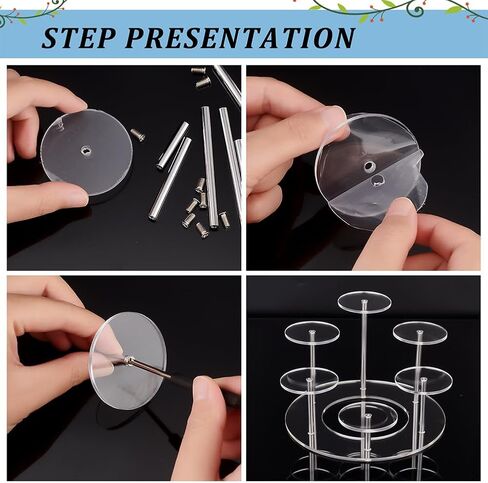 STEP PRESENTATION