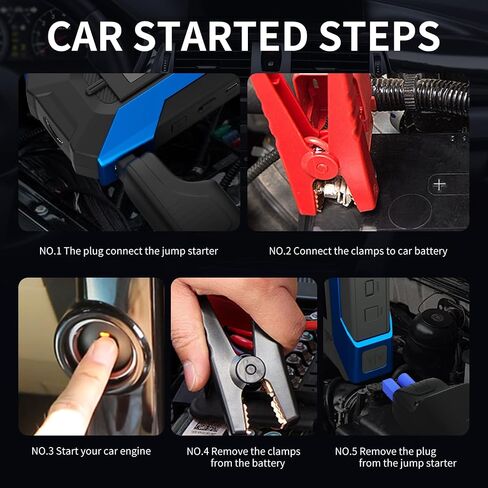 CAR STARTED STEPS

NO.1 The plug connect the jump starter

NO.2 Connect the clamps to car battery

NO.3 Start your car engine

NO.4 Remove the clamps from the battery

NO.5 Remove the plug from the jump starter