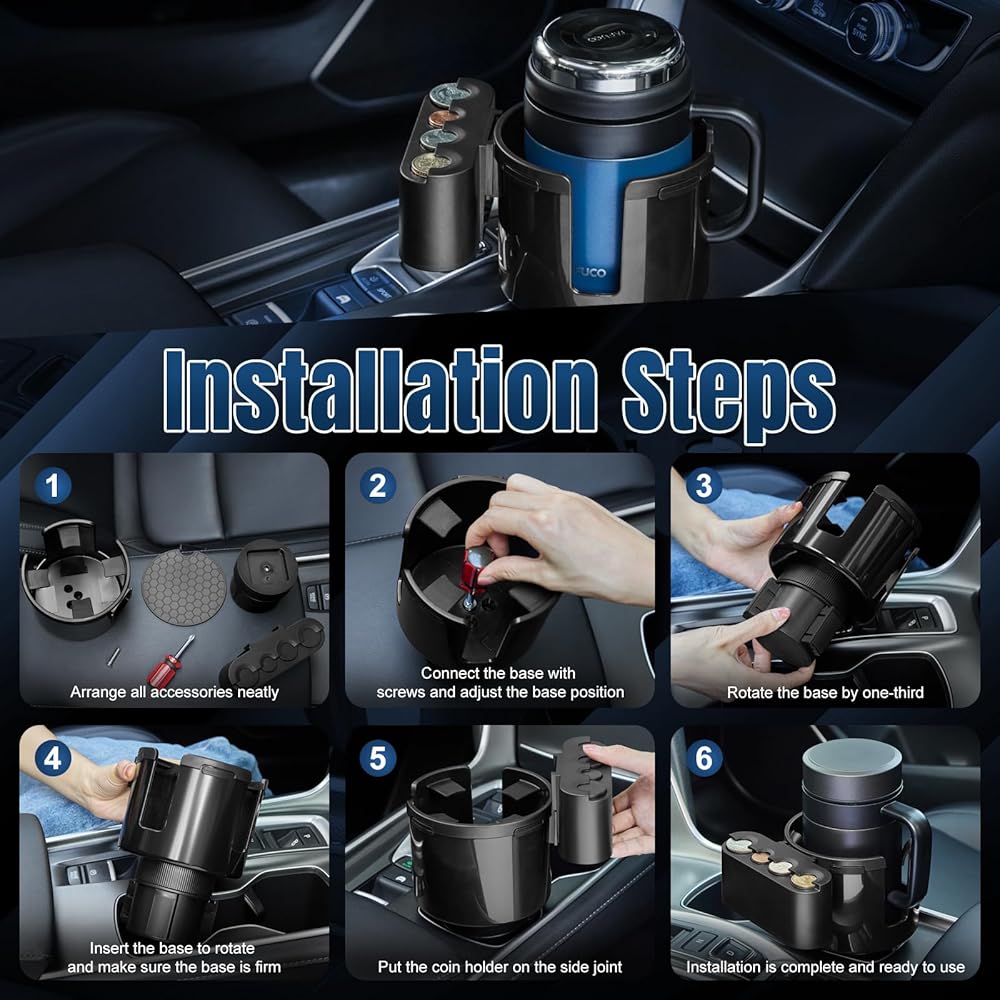 FUCO

Installation Steps

1
Arrange all accessories neatly

2
Connect the base with screws and adjust the base position

3
Rotate the base by one-third

4
Insert the base to rotate and make sure the base is firm

5
Put the coin holder on the side joint

6
Installation is complete and ready to use