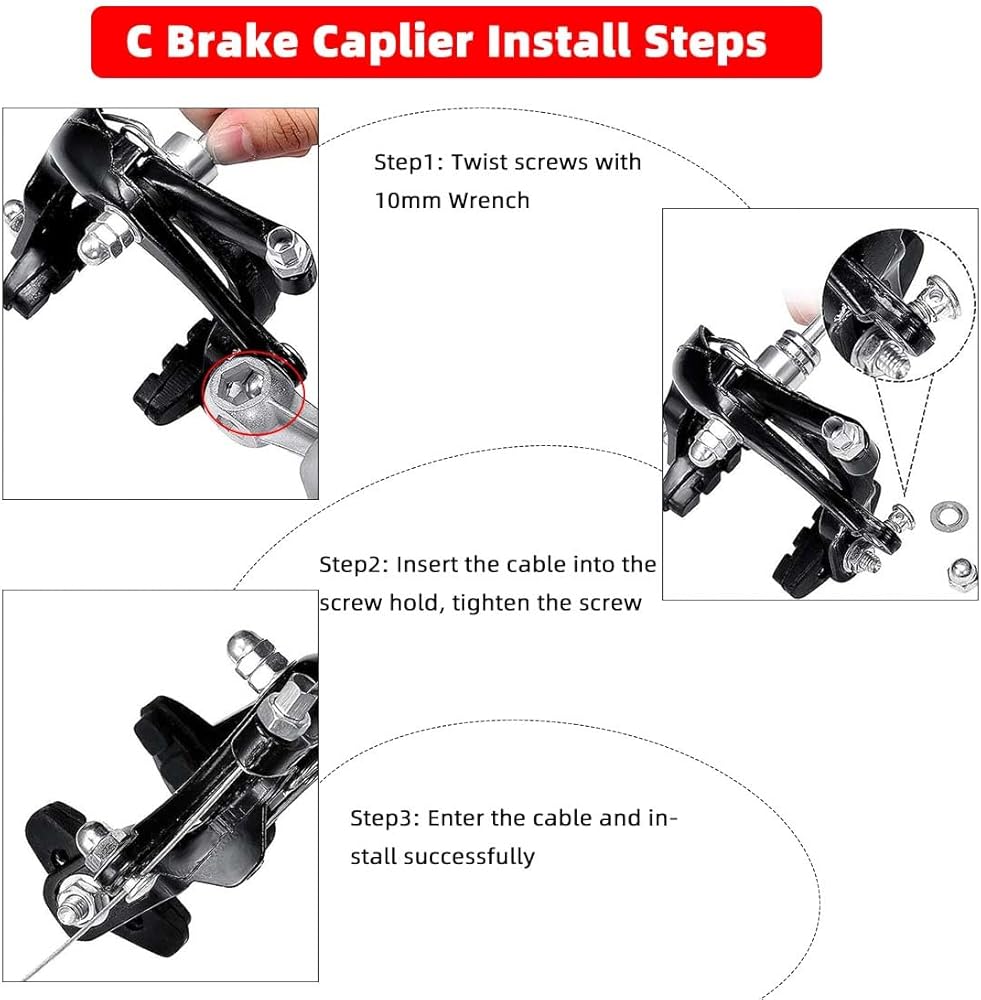 C Brake Caplier Install Steps

Step1: Twist screws with 10mm Wrench

Step2: Insert the cable into the screw hold, tighten the screw

Step3: Enter the cable and install successfully