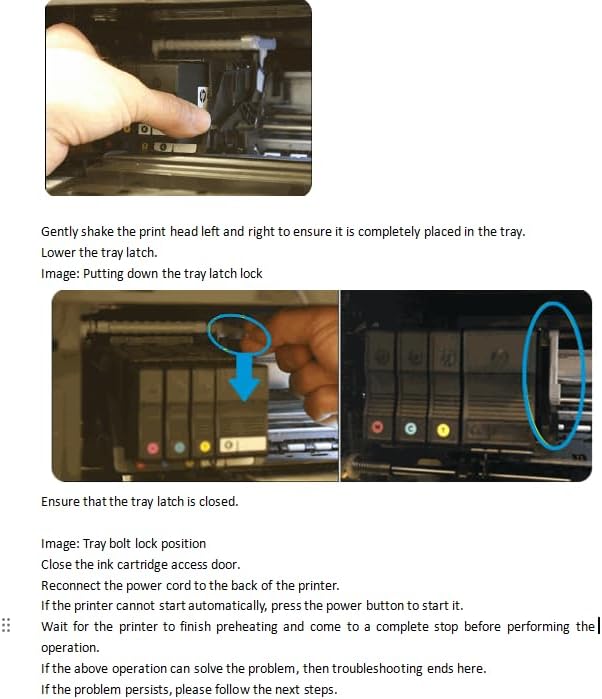 Gently shake the print head left and right to ensure it is completely placed in the tray.
Lower the tray latch.
Image: Putting down the tray latch lock

Ensure that the tray latch is closed.

Image: Tray bolt lock position
Close the ink cartridge access door.
Reconnect the power cord to the back of the printer.
If the printer cannot start automatically, press the power button to start it.
Wait for the printer to finish preheating and come to a complete stop before performing the operation.
If the above operation can solve the problem, then troubleshooting ends here.
If the problem persists, please follow the next steps.