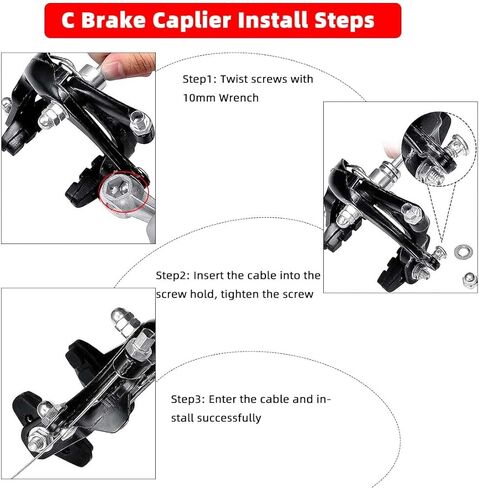 C Brake Caplier Install Steps

Step1: Twist screws with 10mm Wrench

Step2: Insert the cable into the screw hold, tighten the screw

Step3: Enter the cable and install successfully