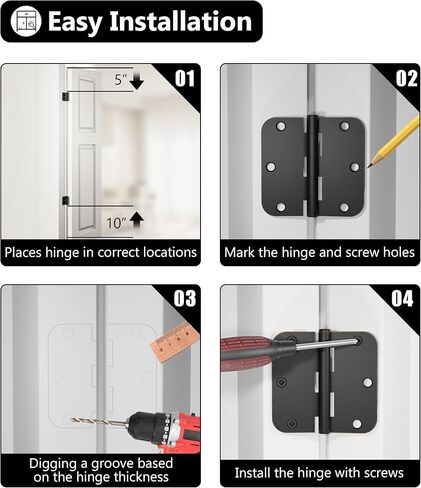 Easy Installation

01

5"

10"

Places hinge in correct locations

02

Mark the hinge and screw holes

03

Digging a groove based on the hinge thickness

04

Install the hinge with screws