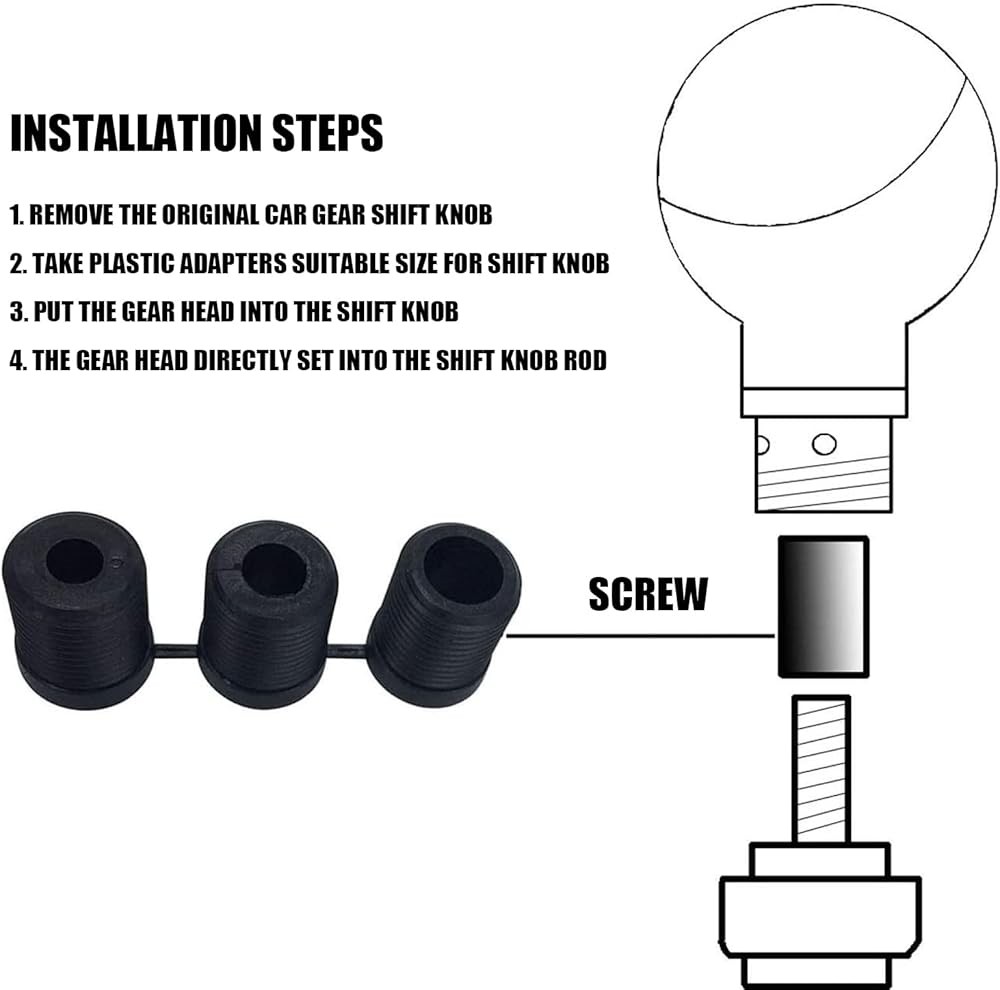 INSTALLATION STEPS

1. REMOVE THE ORIGINAL CAR GEAR SHIFT KNOB

2. TAKE PLASTIC ADAPTERS SUITABLE SIZE FOR SHIFT KNOB

3. PUT THE GEAR HEAD INTO THE SHIFT KNOB

4. THE GEAR HEAD DIRECTLY SET INTO THE SHIFT KNOB ROD

SCREW