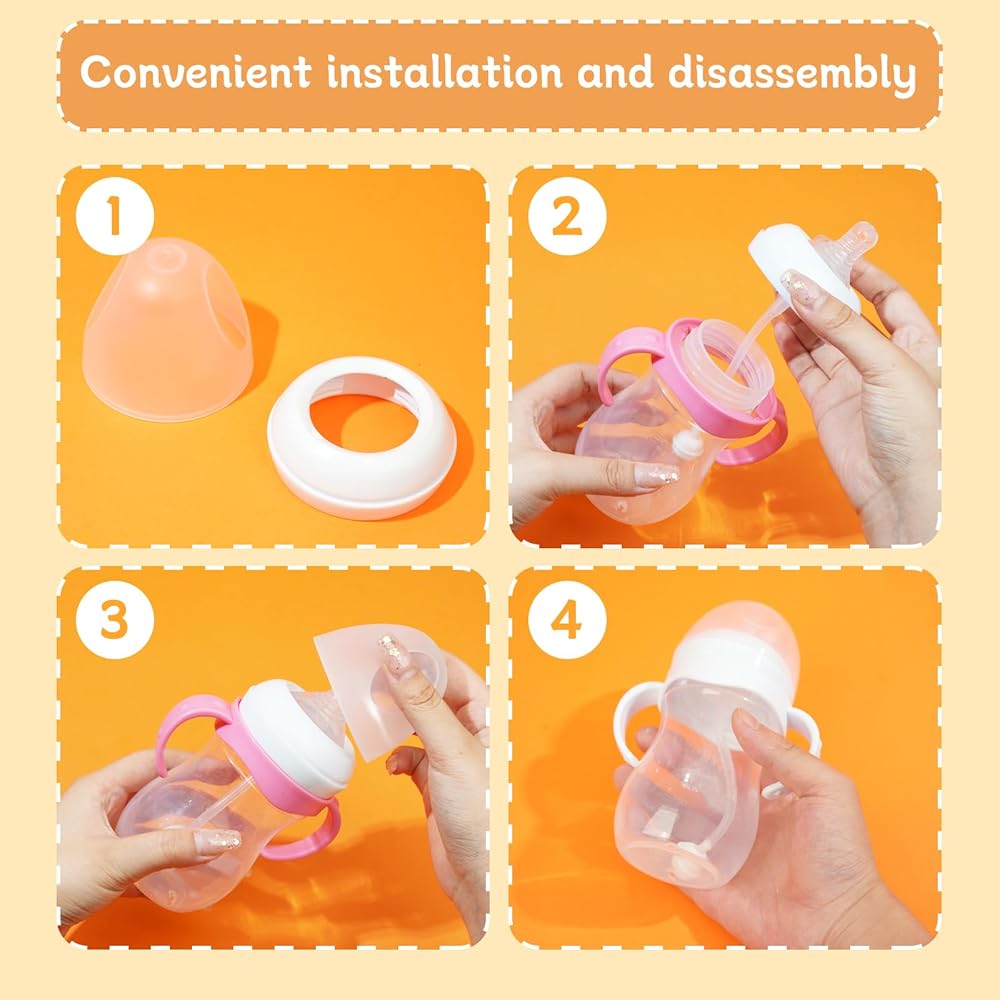 Convenient installation and disassembly

1

2

3

4