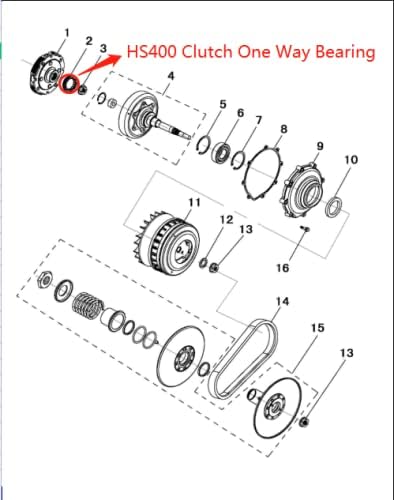 1
2
3
HS400 Clutch One Way Bearing
4
5
6
7
8
9
10
11
12
13
16
14
15
13