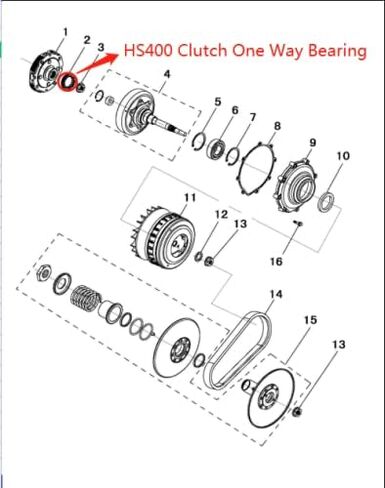 1
2
3
HS400 Clutch One Way Bearing
4
5
6
7
8
9
10
11
12
13
16
14
15
13