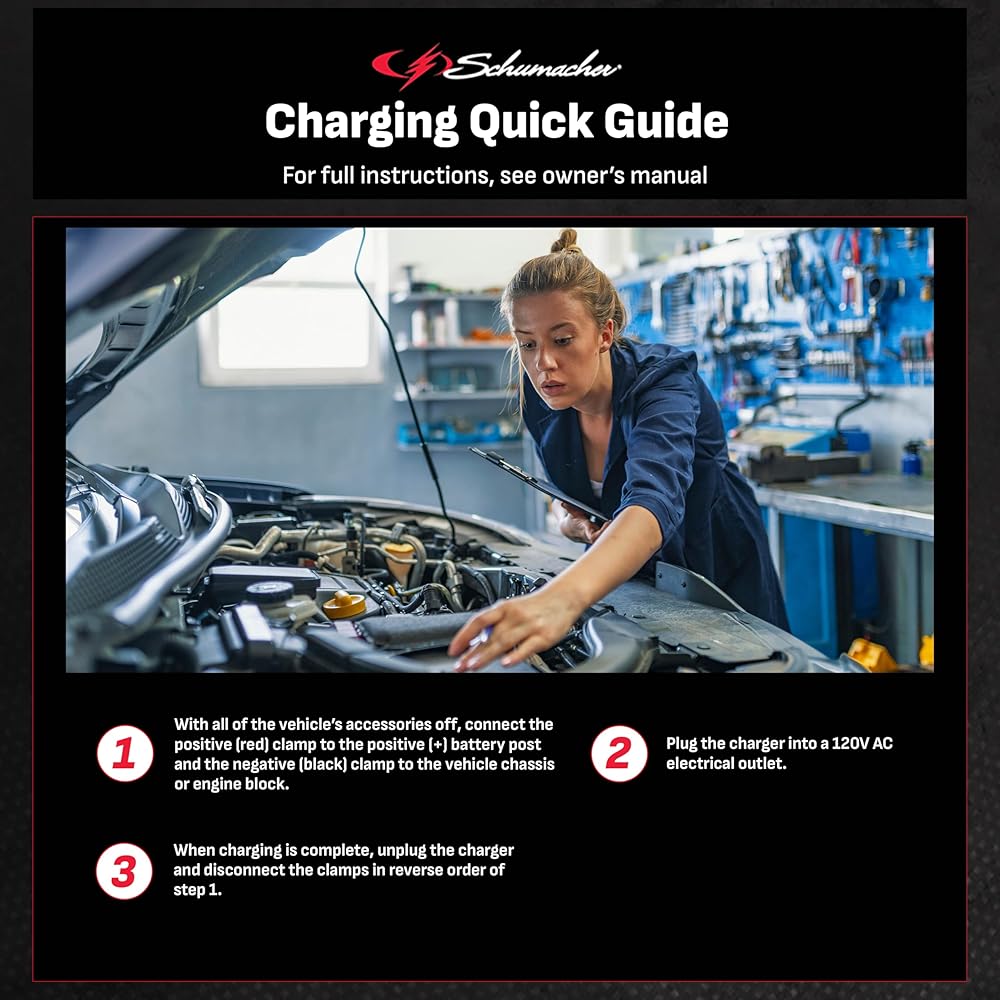 Schumacher

Charging Quick Guide

For full instructions, see owner's manual

1 With all of the vehicle's accessories off, connect the positive (red) clamp to the positive (+) battery post and the negative (black) clamp to the vehicle chassis or engine block.

2 Plug the charger into a 120V AC electrical outlet.

3 When charging is complete, unplug the charger and disconnect the clamps in reverse order of step 1.