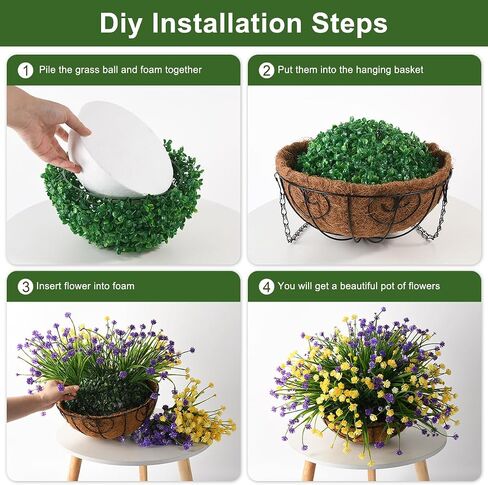 Diy Installation Steps

1 Pile the grass ball and foam together

2 Put them into the hanging basket

3 Insert flower into foam

4 You will get a beautiful pot of flowers