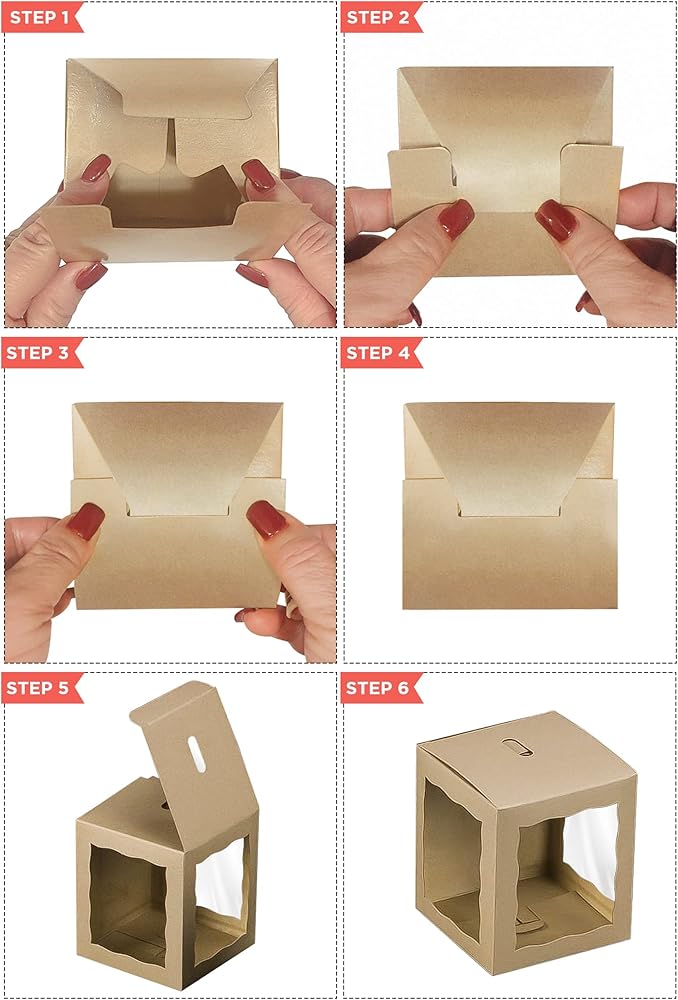 STEP 1

STEP 2

STEP 3

STEP 4

STEP 5

STEP 6