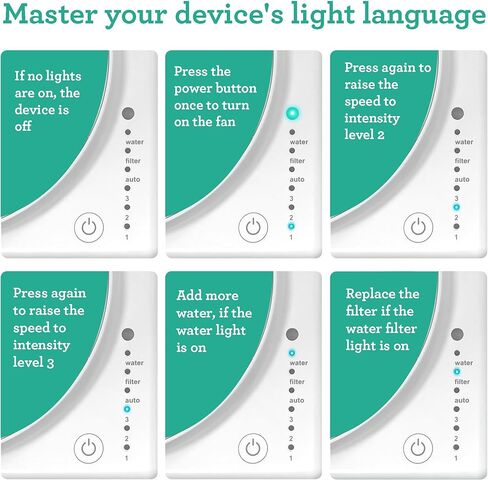 Master your device's light language

If no lights are on, the device is off

water
filter
auto
3
2
1

Press the power button once to turn on the fan

water
filter
auto
3
2
1

Press again to raise the speed to intensity level 2

water
filter
auto
3
2
1

Press again to raise the speed to intensity level 3

water
filter
auto
3
2
1

Add more water, if the water light is on

water
filter
auto
3
2
1

Replace the filter if the water filter light is on

water
filter
auto
3
2
1