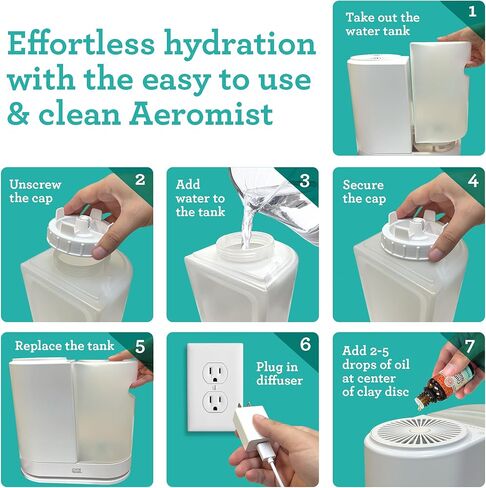 Effortless hydration with the easy to use & clean Aeromist

1
Take out the water tank

2
Unscrew the cap

3
Add water to the tank

4
Secure the cap

5
Replace the tank

6
Plug in diffuser

7
Add 2-5 drops of oil at center of clay disc