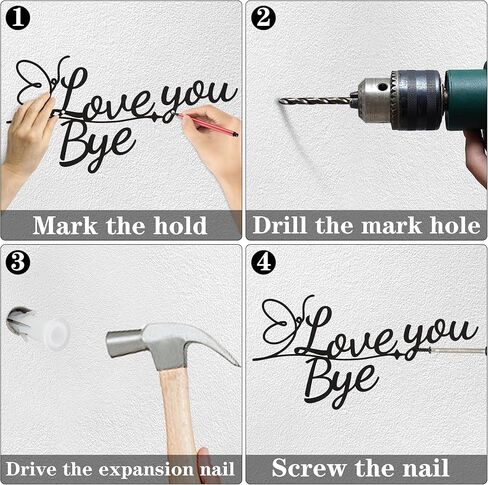 1

Love you
Bye

Mark the hold

2

Drill the mark hole

3

Drive the expansion nail

4

Love you
Bye

Screw the nail