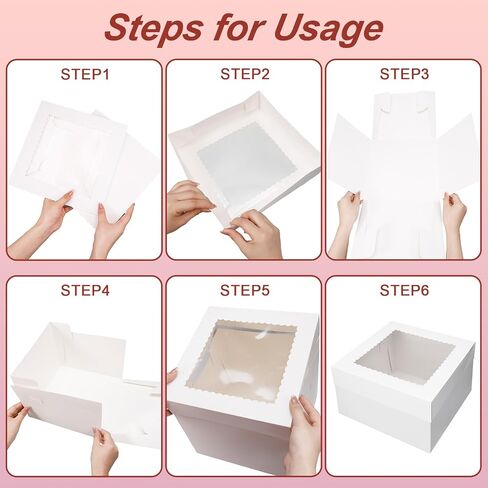 Steps for Usage

STEP1

STEP2

STEP3

STEP4

STEP5

STEP6