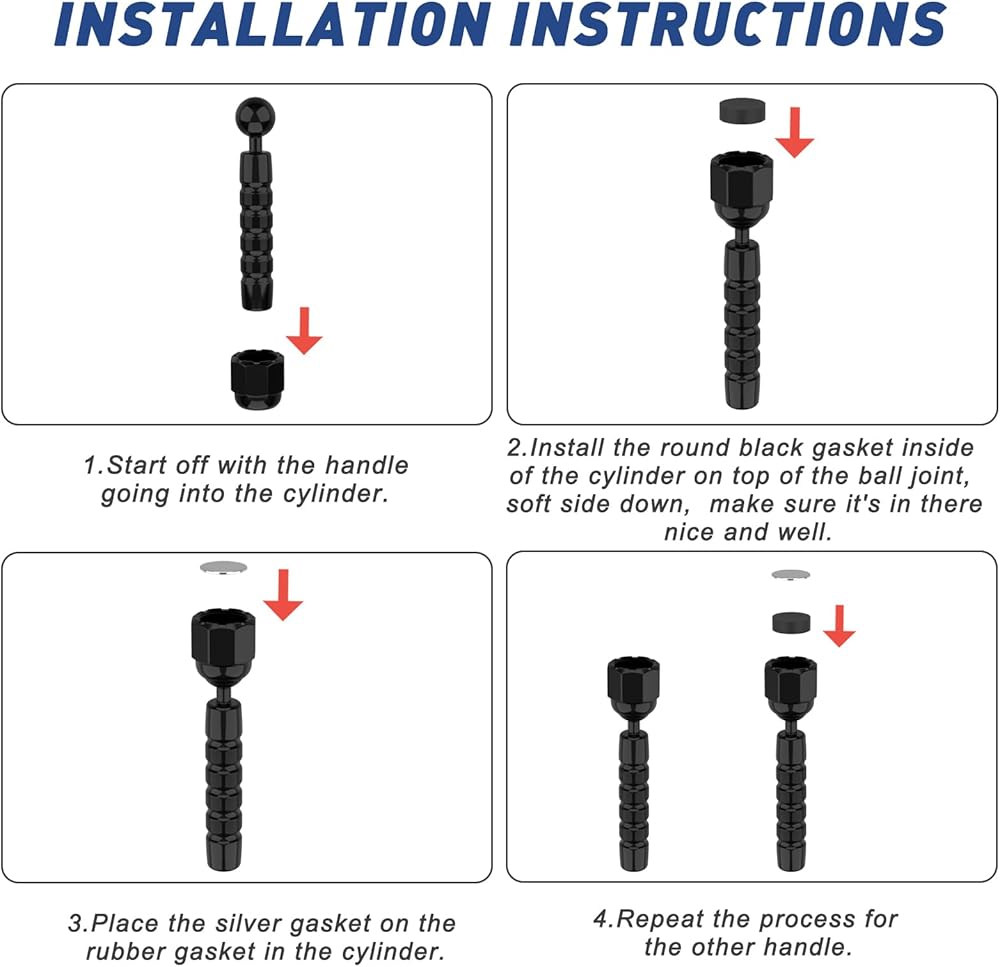 INSTALLATION INSTRUCTIONS

1.Start off with the handle going into the cylinder.

2.Install the round black gasket inside of the cylinder on top of the ball joint, soft side down, make sure it's in there nice and well.

3.Place the silver gasket on the rubber gasket in the cylinder.

4.Repeat the process for the other handle.