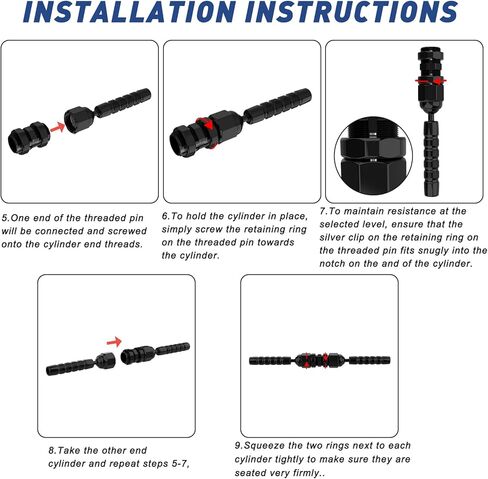 INSTALLATION INSTRUCTIONS

5.One end of the threaded pin will be connected and screwed onto the cylinder end threads.

6.To hold the cylinder in place, simply screw the retaining ring on the threaded pin towards the cylinder.

7.To maintain resistance at the selected level, ensure that the silver clip on the retaining ring on the threaded pin fits snugly into the notch on the and of the cylinder.

8.Take the other end cylinder and repeat steps 5-7,

9.Squeeze the two rings next to each cylinder tightly to make sure they are seated very firmly..